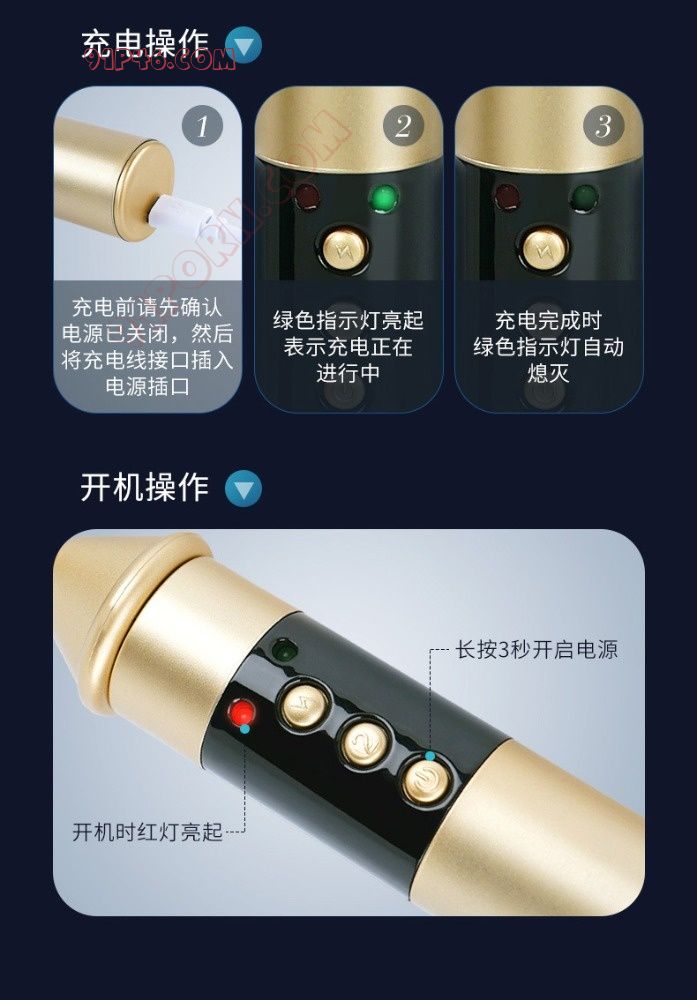 充电操作

91P46.COM

1

充电前请先确认电源已关闭，然后将充电线接口插入电源插口

2

绿色指示灯亮起表示充电正在进行中

3

充电完成时绿色指示灯自动熄灭

开机操作

长按3秒开启电源

开机时红灯亮起